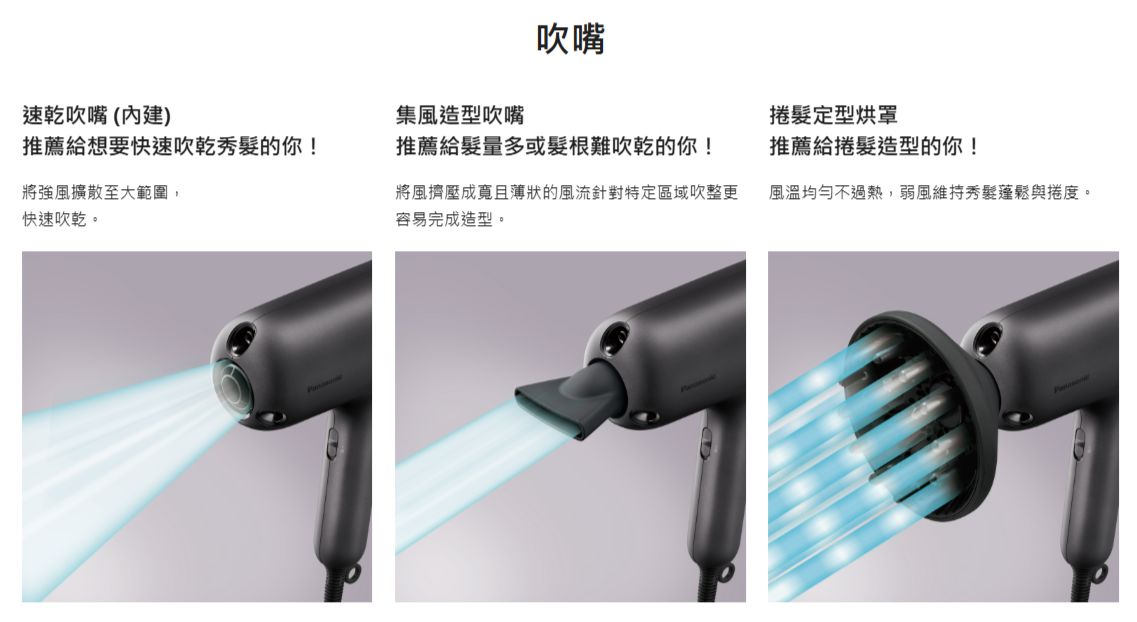 吹嘴

速乾吹嘴 (內建)
推薦給想要快速吹乾秀髮的你！

將強風擴散至大範圍，
快速吹乾。

Panasonic

集風造型吹嘴
推薦給髮量多或髮根難吹乾的你！

將風擠壓成寬且薄狀的風流針對特定區域吹整更容易完成造型。

Panasonic

捲髮定型烘罩
推薦給捲髮造型的你！

風溫均勻不過熱，弱風維持秀髮蓬鬆與捲度。

Panasonic